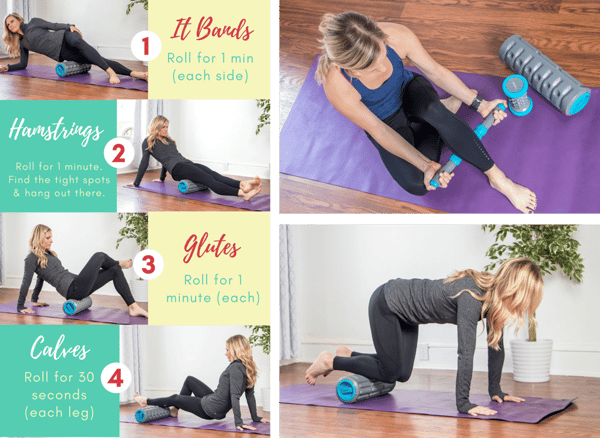 1
It Bands
Roll for 1 min (each side)

Hamstrings
Roll for 1 minute. Find the tight spots & hang out there.
2

3
Glutes
Roll for 1 minute (each)

Calves
Roll for 30 seconds (each leg)
4